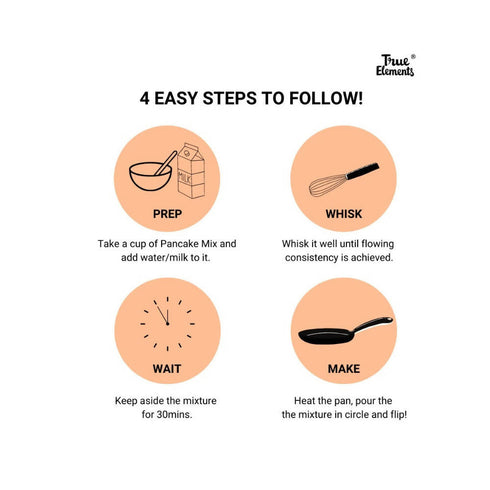 True Elements®

4 EASY STEPS TO FOLLOW!

MILK

PREP

Take a cup of Pancake Mix and add water/milk to it.

WHISK

Whisk it well until flowing consistency is achieved.

WAIT

Keep aside the mixture for 30mins.

MAKE

Heat the pan, pour the the mixture in circle and flip!